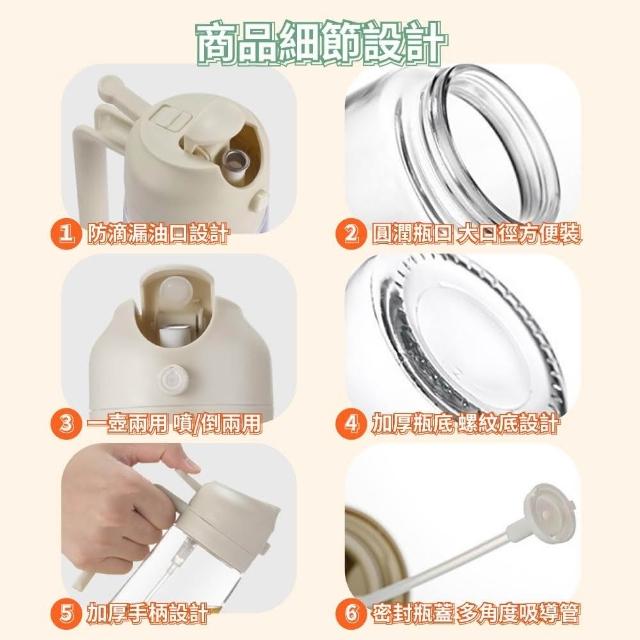 商品細節設計

1 防滴漏油口設計

2 圓潤瓶口 大口徑方便裝

3 一壺兩用 噴/倒兩用

4 加厚瓶底 螺紋底設計

5 加厚手柄設計

6 密封瓶蓋 多角度吸導管