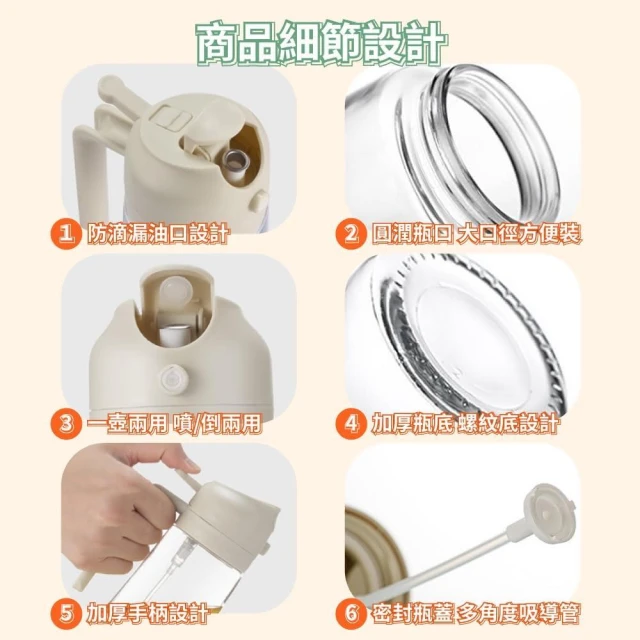 商品細節設計

1 防滴漏油口設計

2 圓潤瓶口 大口徑方便裝

3 一壺兩用 噴/倒兩用

4 加厚瓶底 螺紋底設計

5 加厚手柄設計

6 密封瓶蓋 多角度吸導管