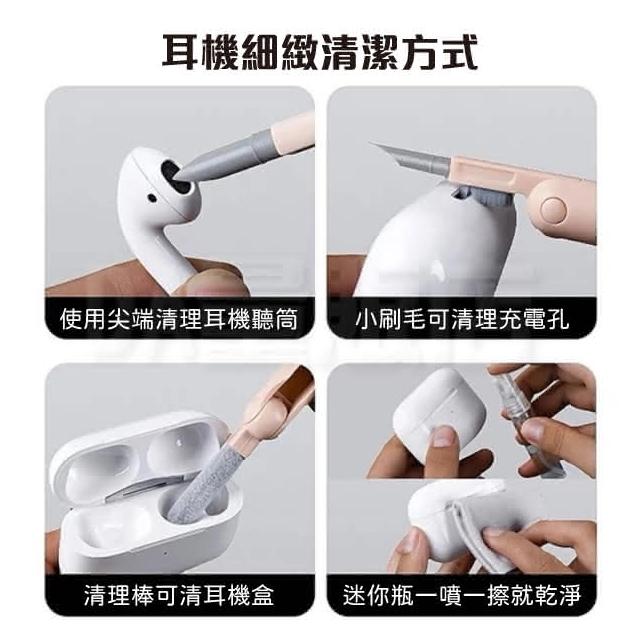 耳機細緻清潔方式

使用尖端清理耳機聽筒

小刷毛可清理充電孔

清理棒可清耳機盒

迷你瓶一噴一擦就乾淨