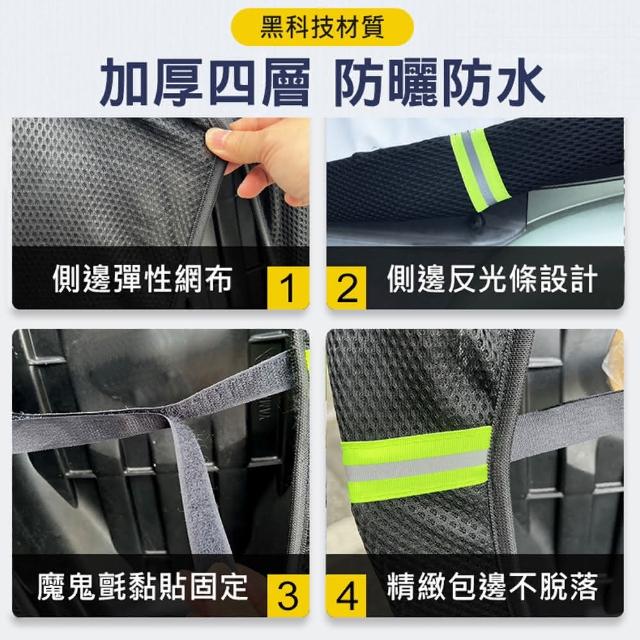 黑科技材質

加厚四層 防曬防水

側邊彈性網布 1

2 側邊反光條設計

魔鬼氈黏貼固定 3

4 精緻包邊不脫落