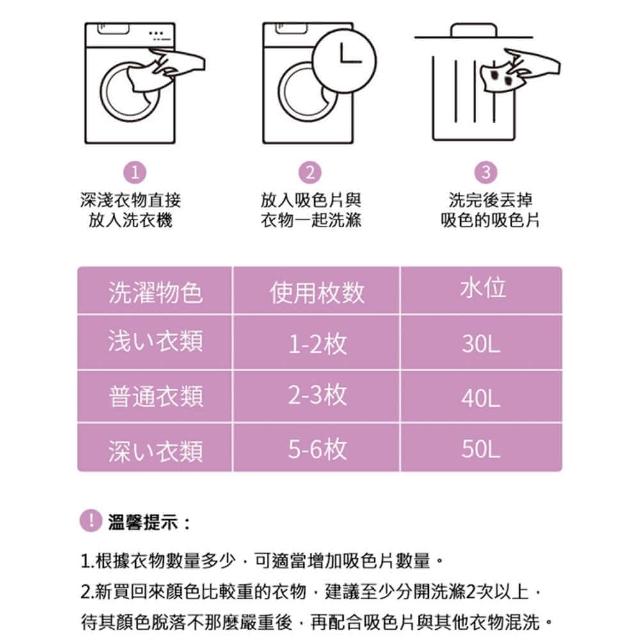 1
深淺衣物直接
放入洗衣機

2
放入吸色片與
衣物一起洗滌

3
洗完後丟掉
吸色的吸色片

| 洗濯物色 | 使用枚数 | 水位 |
|---|---|---|
| 浅い衣類 | 1-2枚 | 30L |
| 普通衣類 | 2-3枚 | 40L |
| 深い衣類 | 5-6枚 | 50L |

! 溫馨提示：

1.根據衣物數量多少，可適當增加吸色片數量。

2.新買回來顏色比較重的衣物，建議至少分開洗滌2次以上，待其顏色脫落不那麼嚴重後，再配合吸色片與其他衣物混洗。