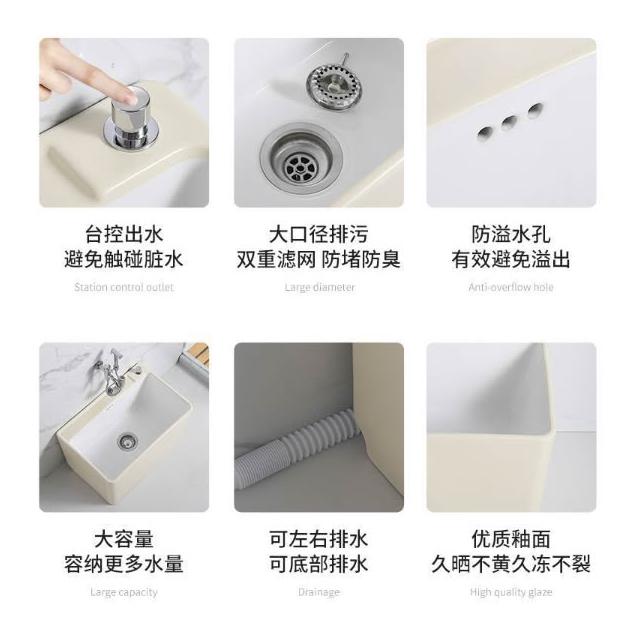 台控出水
避免触碰脏水
Station control outlet

大口径排污
双重滤网 防堵防臭
Large diameter

防溢水孔
有效避免溢出
Anti-overflow hole

大容量
容纳更多水量
Large capacity

可左右排水
可底部排水
Drainage

优质釉面
久晒不黄久冻不裂
High quality glaze