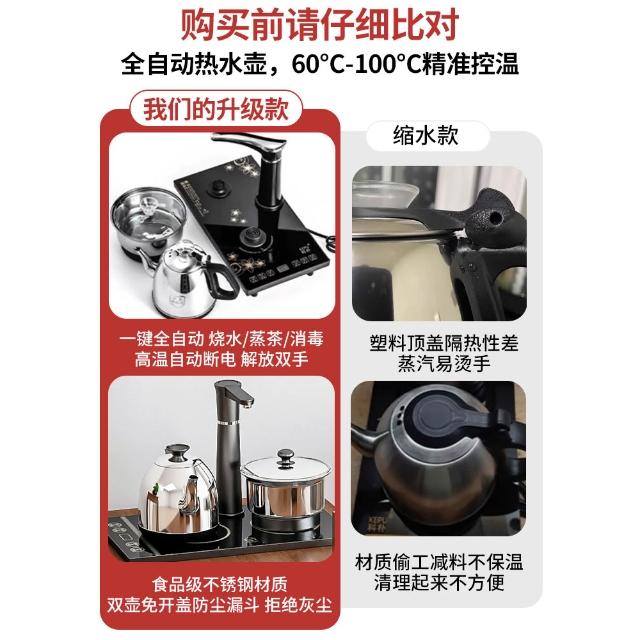 购买前请仔细比对

全自动热水壶，60°C-100°C精准控温

我们的升级款

一键全自动 烧水/蒸茶/消毒
高温自动断电 解放双手

食品级不锈钢材质
双壶免开盖防尘漏斗 拒绝灰尘

缩水款

塑料顶盖隔热性差
蒸汽易烫手

材质偷工减料不保温
清理起来不方便