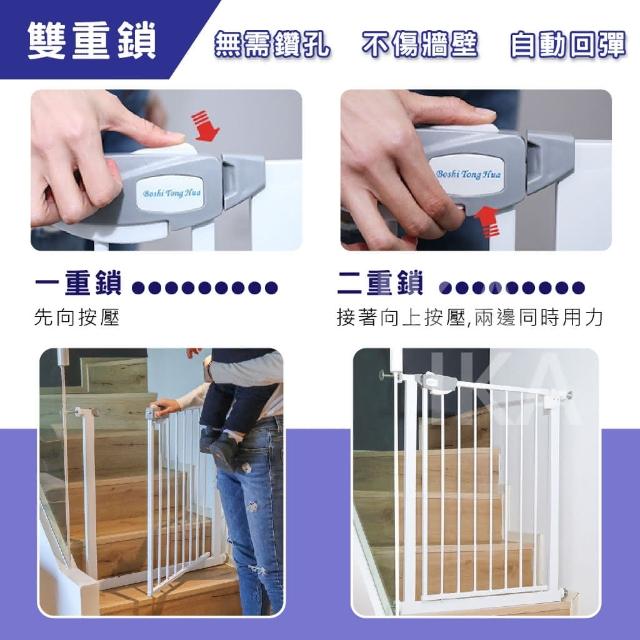 雙重鎖

無需鑽孔　不傷牆壁　自動回彈

Boshi Tong Hua

Boshi Tong Hua

一重鎖

先向按壓

二重鎖

接著向上按壓,兩邊同時用力

IKA