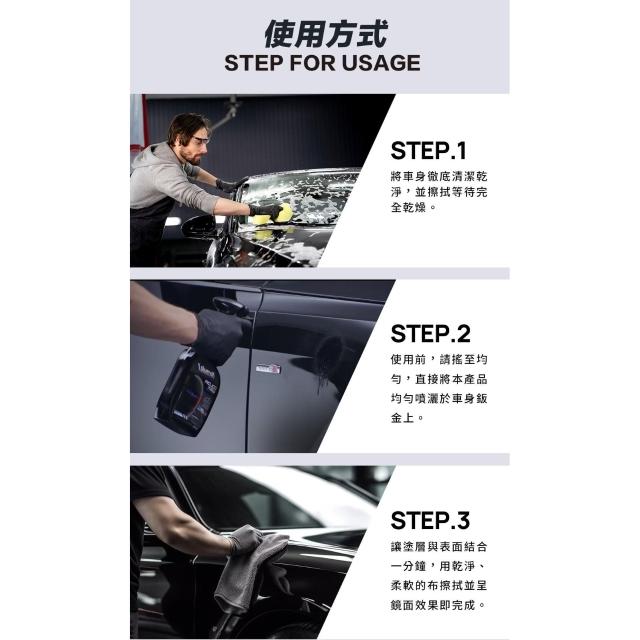 使用方式
STEP FOR USAGE

STEP.1
將車身徹底清潔乾淨，並擦拭等待完全乾燥。

STEP.2
使用前，請搖至均勻，直接將本產品均勻噴灑於車身鈑金上。

STEP.3
讓塗層與表面結合一分鐘，用乾淨、柔軟的布擦拭並呈鏡面效果即完成。