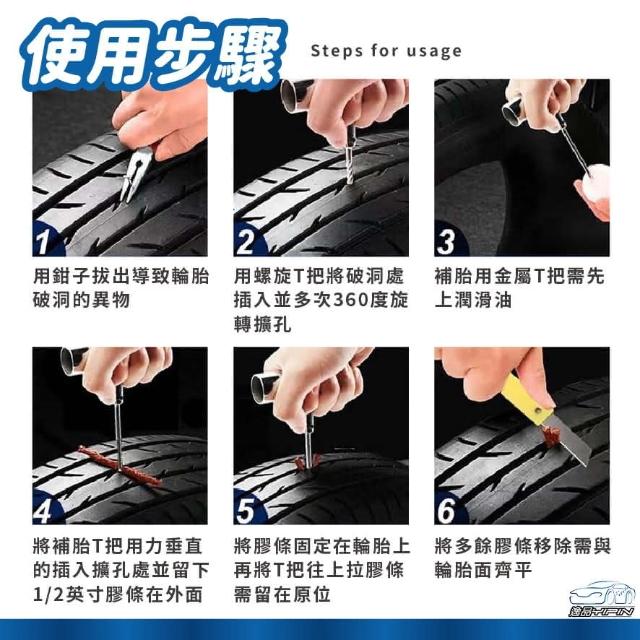 使用步驟 Steps for usage

1

用鉗子拔出導致輪胎破洞的異物

2

用螺旋T把將破洞處插入並多次360度旋轉擴孔

3

補胎用金屬T把需先上潤滑油

4

將補胎T把用力垂直的插入擴孔處並留下1/2英寸膠條在外面

5

將膠條固定在輪胎上再將T把往上拉膠條需留在原位

6

將多餘膠條移除需與輪胎面齊平

途品HPIN