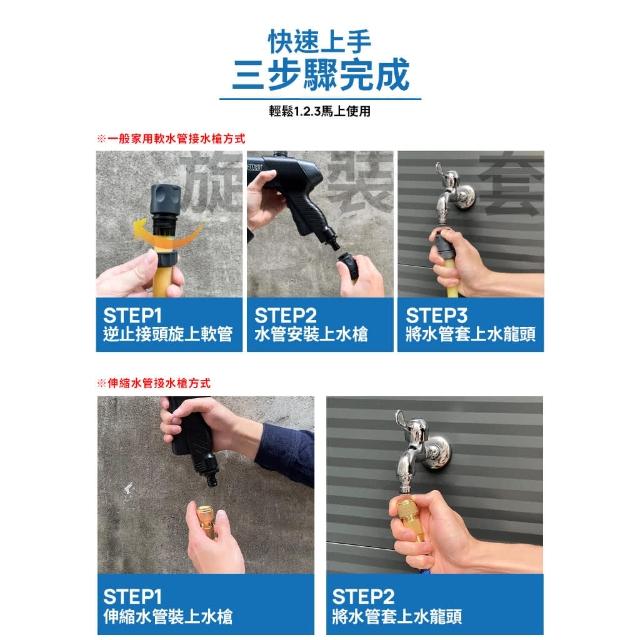 快速上手
三步驟完成

輕鬆1.2.3馬上使用

※一般家用軟水管接水槍方式

旋

裝

套

STEP1
逆止接頭旋上軟管

STEP2
水管安裝上水槍

STEP3
將水管套上水龍頭

※伸縮水管接水槍方式

STEP1
伸縮水管裝上水槍

STEP2
將水管套上水龍頭