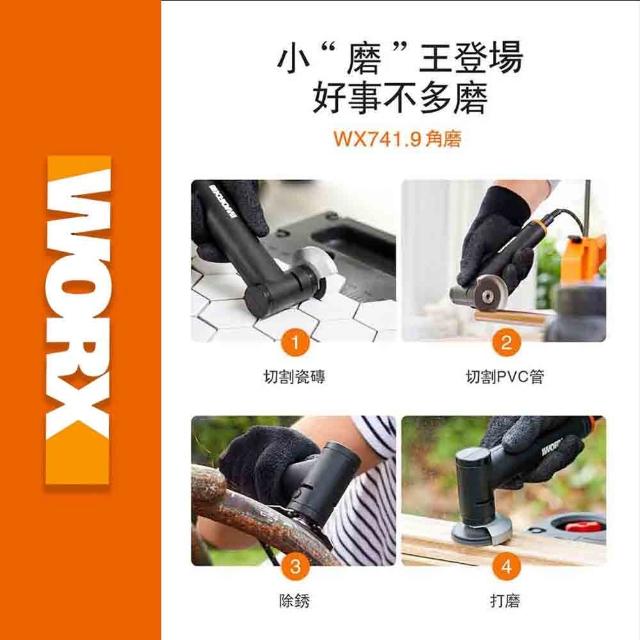 WORX

小“磨”王登場
好事不多磨
WX741.9 角磨

1
切割瓷磚

2
切割PVC管

3
除銹

4
打磨