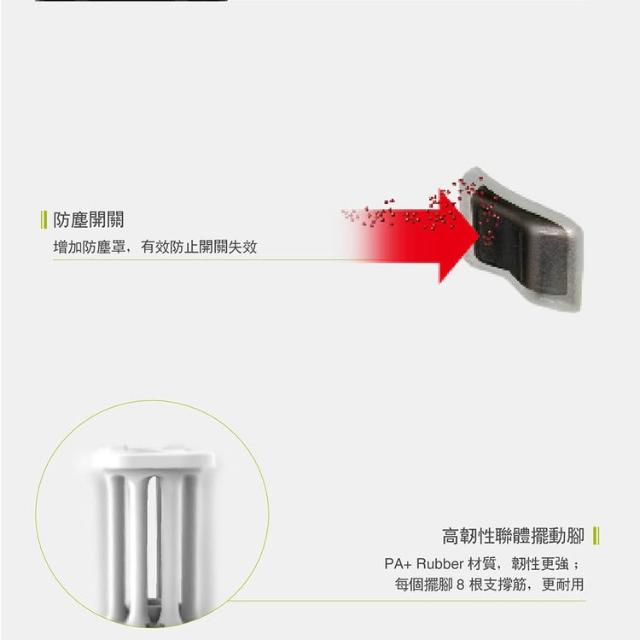 防塵開關

增加防塵罩，有效防止開關失效

高韌性聯體擺動腳

PA+ Rubber 材質，韌性更強；
每個擺腳 8 根支撐筋，更耐用