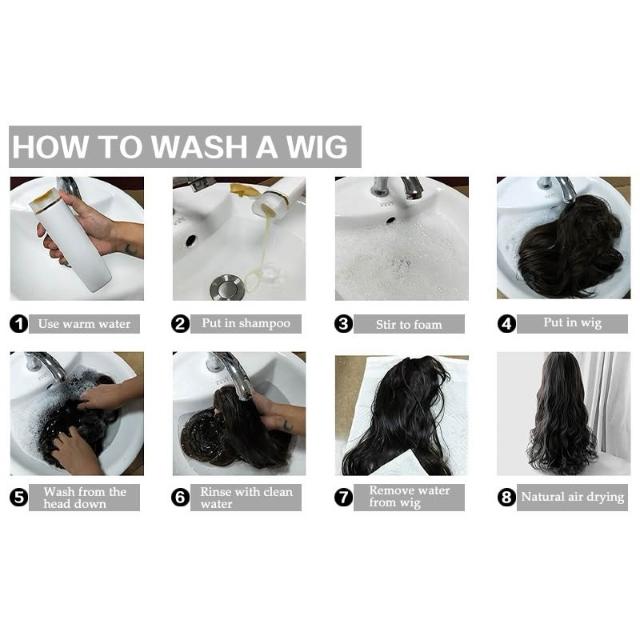 HOW TO WASH A WIG

1 Use warm water

2 Put in shampoo

3 Stir to foam

4 Put in wig

5 Wash from the head down

6 Rinse with clean water

7 Remove water from wig

8 Natural air drying