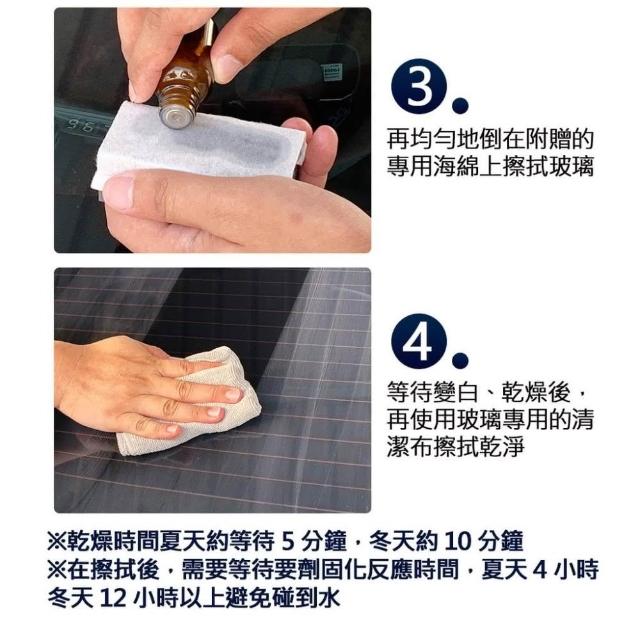 3.
再均勻地倒在附贈的專用海綿上擦拭玻璃

4.
等待變白、乾燥後，再使用玻璃專用的清潔布擦拭乾淨

※乾燥時間夏天約等待 5 分鐘，冬天約 10 分鐘
※在擦拭後，需要等待要劑固化反應時間，夏天 4 小時冬天 12 小時以上避免碰到水