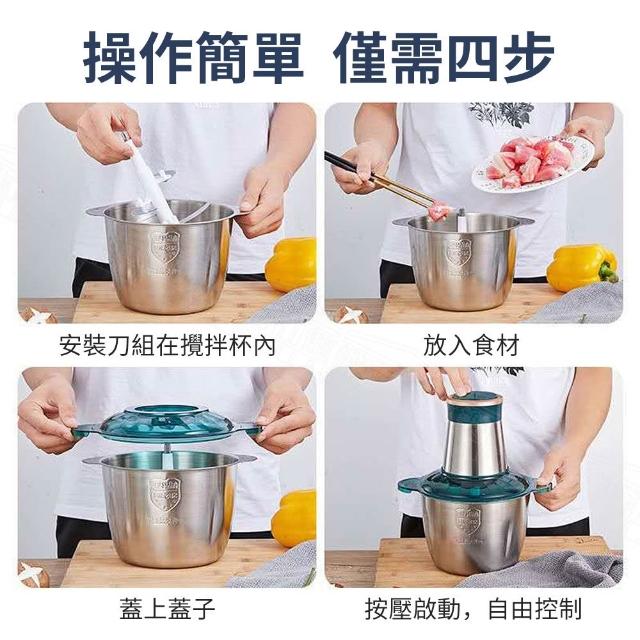 操作簡單 僅需四步

安裝刀組在攪拌杯內

放入食材

蓋上蓋子

按壓啟動，自由控制