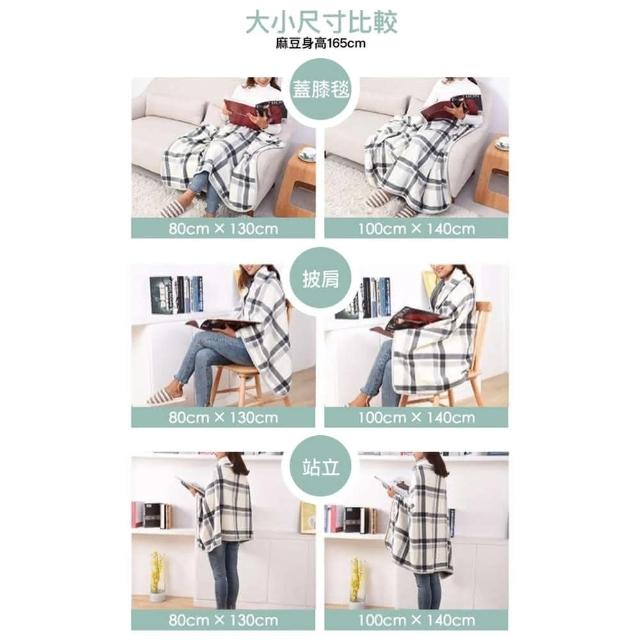 大小尺寸比較
麻豆身高165cm

蓋膝毯

80cm × 130cm

100cm × 140cm

披肩

80cm × 130cm

100cm × 140cm

站立

80cm × 130cm

100cm × 140cm