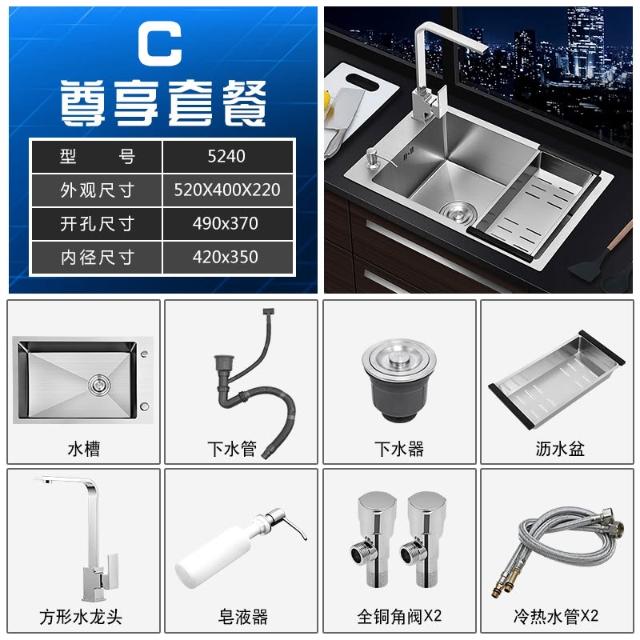 C
尊享套餐

| 型　　号 | 5240 |
|---|---|
| 外观尺寸 | 520X400X220 |
| 开孔尺寸 | 490x370 |
| 内径尺寸 | 420x350 |

水槽
下水管
下水器
沥水盆
方形水龙头
皂液器
全铜角阀X2
冷热水管X2