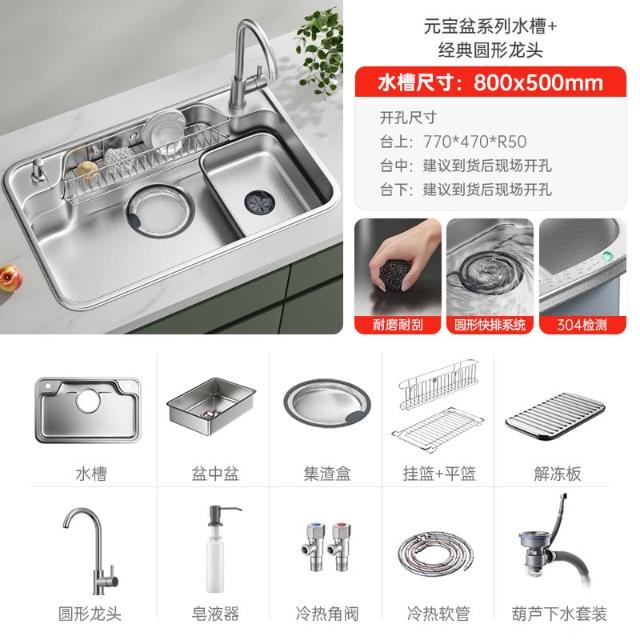 元宝盆系列水槽+
经典圆形龙头

水槽尺寸：800x500mm

开孔尺寸
台上：770*470*R50
台中：建议到货后现场开孔
台下：建议到货后现场开孔

耐磨耐刮
圆形快排系统
304检测

水槽
盆中盆
集渣盒
挂篮+平篮
解冻板

圆形龙头
皂液器
冷热角阀
冷热软管
葫芦下水套装