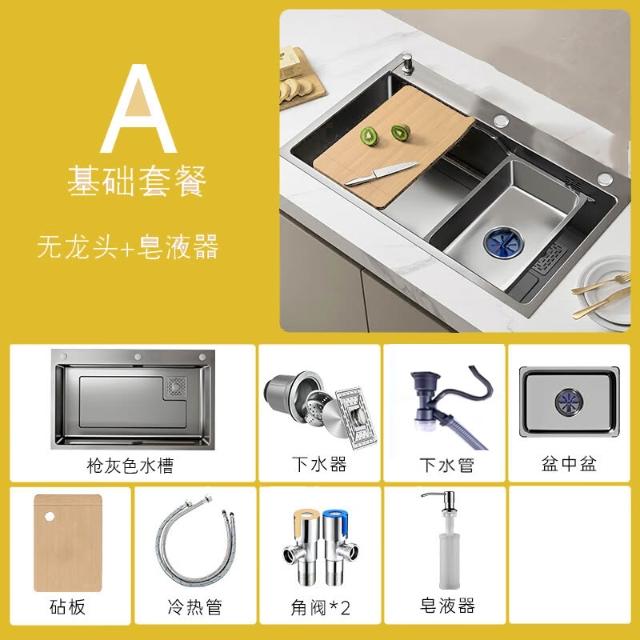 A
基础套餐
无龙头+皂液器

枪灰色水槽
下水器
下水管
盆中盆
砧板
冷热管
角阀*2
皂液器