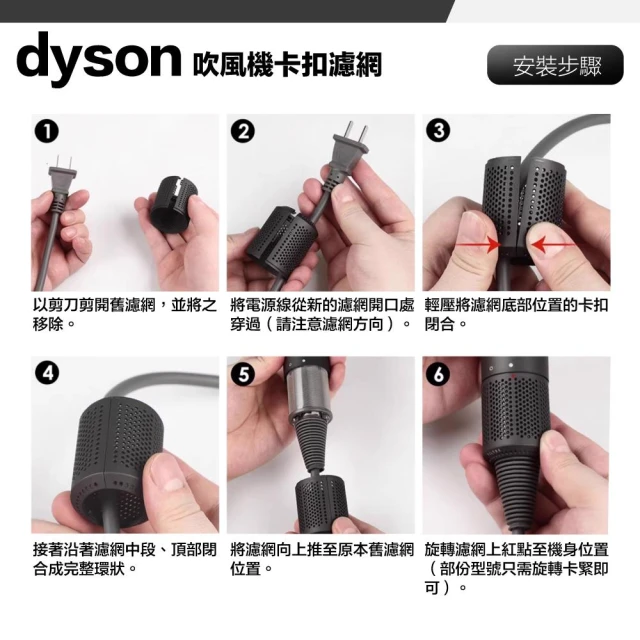 dyson 吹風機卡扣濾網

安裝步驟

1

以剪刀剪開舊濾網，並將之移除。

2

將電源線從新的濾網開口處穿過（請注意濾網方向）。

3

輕壓將濾網底部位置的卡扣閉合。

4

接著沿著濾網中段、頂部閉合成完整環狀。

5

將濾網向上推至原本舊濾網位置。

6

旋轉濾網上紅點至機身位置（部份型號只需旋轉卡緊即可）。