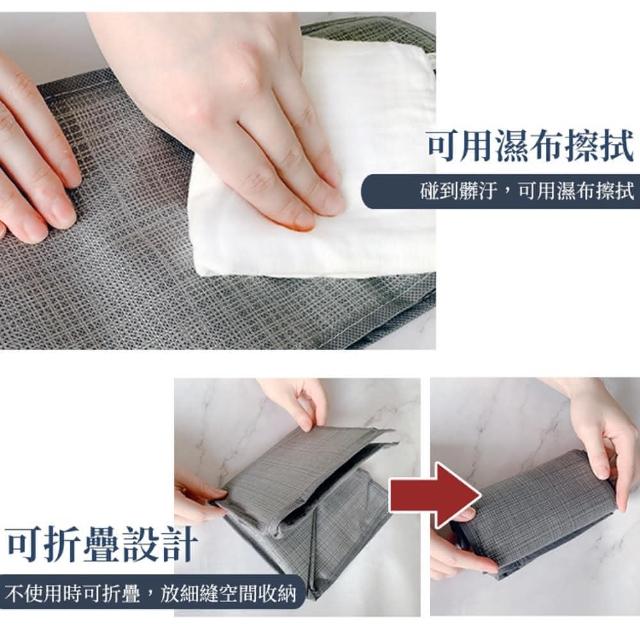 可用濕布擦拭

碰到髒汙，可用濕布擦拭

可折疊設計

不使用時可折疊，放細縫空間收納