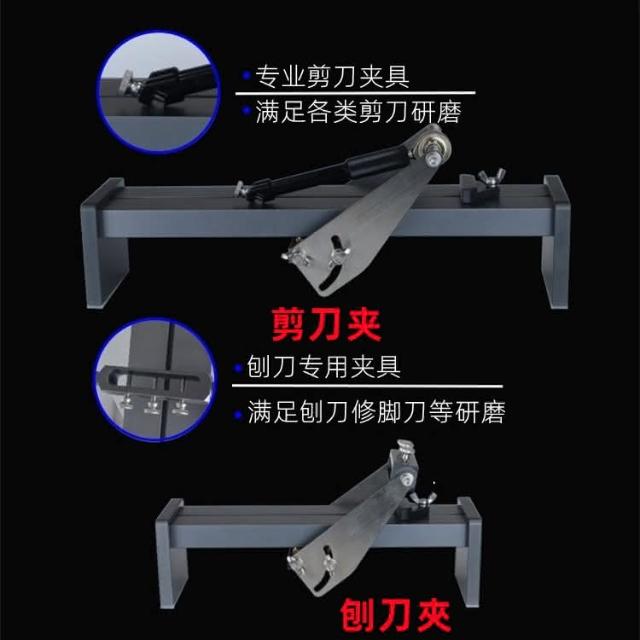 • 专业剪刀夹具

• 满足各类剪刀研磨

剪刀夹

• 刨刀专用夹具

• 满足刨刀修脚刀等研磨

刨刀夹