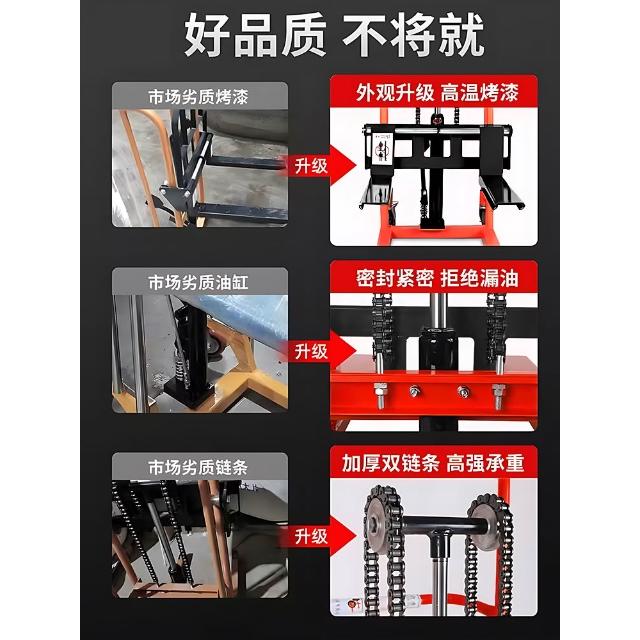 好品质 不将就

市场劣质烤漆

升级

外观升级 高温烤漆

市场劣质油缸

升级

密封紧密 拒绝漏油

市场劣质链条

升级

加厚双链条 高强承重