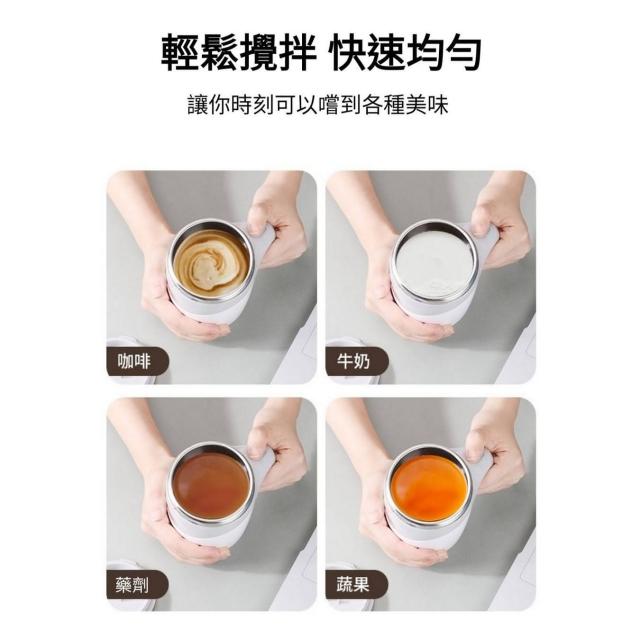 輕鬆攪拌 快速均勻

讓你時刻可以嚐到各種美味

咖啡

牛奶

藥劑

蔬果