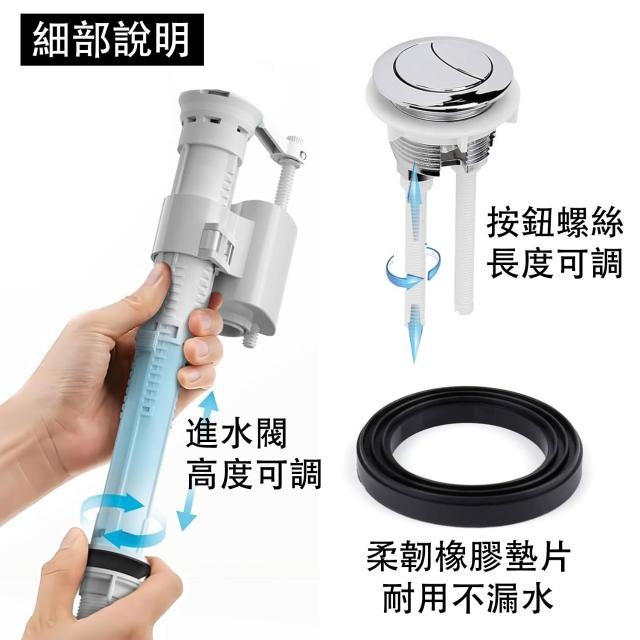 細部說明

按鈕螺絲
長度可調

進水閥
高度可調

柔韌橡膠墊片
耐用不漏水