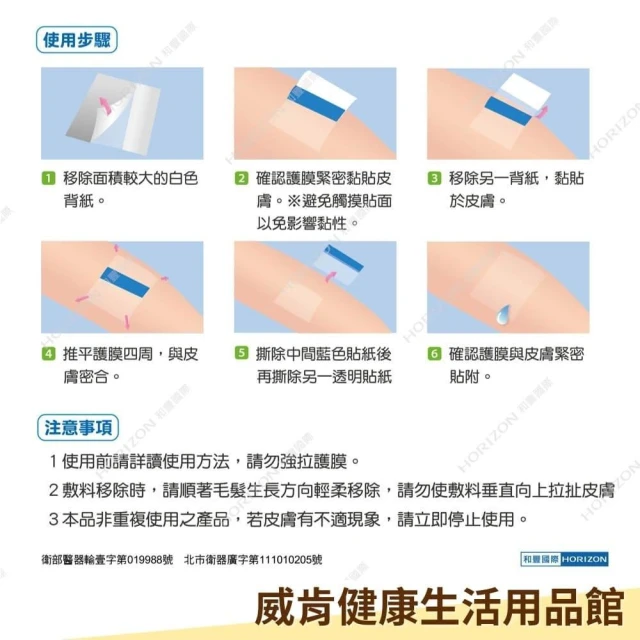 使用步驟

1 移除面積較大的白色背紙。

2 確認護膜緊密黏貼皮膚。※避免觸摸貼面以免影響黏性。

3 移除另一背紙，黏貼於皮膚。

4 推平護膜四周，與皮膚密合。

5 撕除中間藍色貼紙後再撕除另一透明貼紙

6 確認護膜與皮膚緊密貼附。

注意事項

1 使用前請詳讀使用方法，請勿強拉護膜。

2 敷料移除時，請順著毛髮生長方向輕柔移除，請勿使敷料垂直向上拉扯皮膚

3 本品非重複使用之產品，若皮膚有不適現象，請立即停止使用。

衛部醫器輸壹字第019988號　北市衛器廣字第111010205號

和豐國際 HORIZON

威肯健康生活用品館