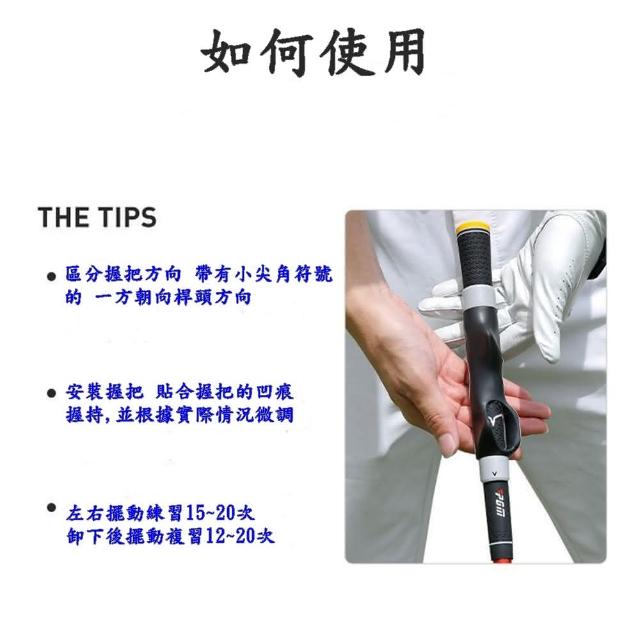 如何使用

THE TIPS

● 區分握把方向 帶有小尖角符號的 一方朝向桿頭方向

● 安裝握把 貼合握把的凹痕握持,並根據實際情況微調

● 左右擺動練習15~20次
卸下後擺動複習12~20次

PGM