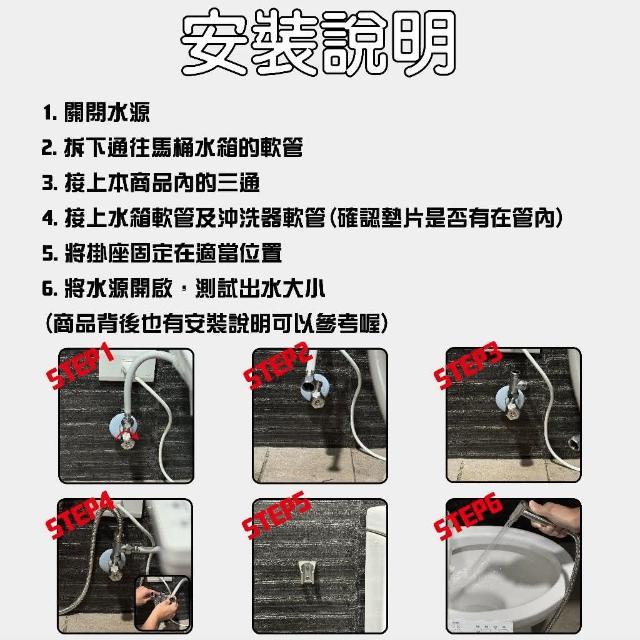 安裝說明

1. 關閉水源
2. 拆下通往馬桶水箱的軟管
3. 接上本商品內的三通
4. 接上水箱軟管及沖洗器軟管(確認墊片是否有在管內)
5. 將掛座固定在適當位置
6. 將水源開啟，測試出水大小
(商品背後也有安裝說明可以參考喔)

STEP1

STEP2

STEP3

STEP4

STEP5

STEP6