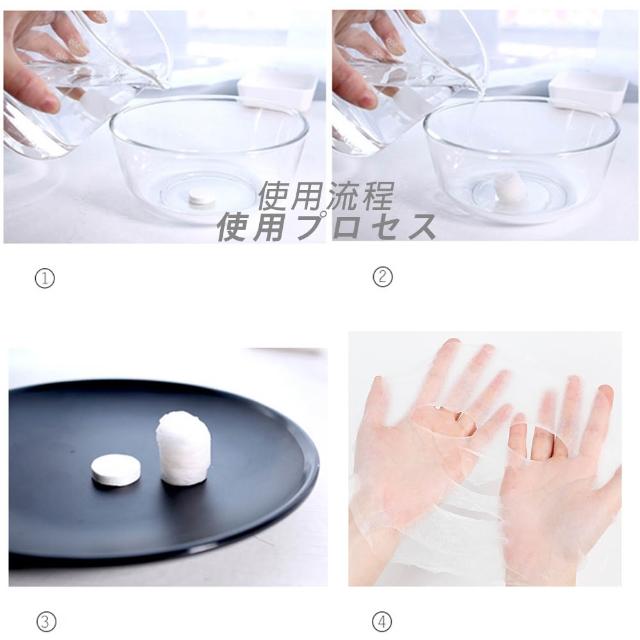 使用流程
使用プロセス

①

②

③

④