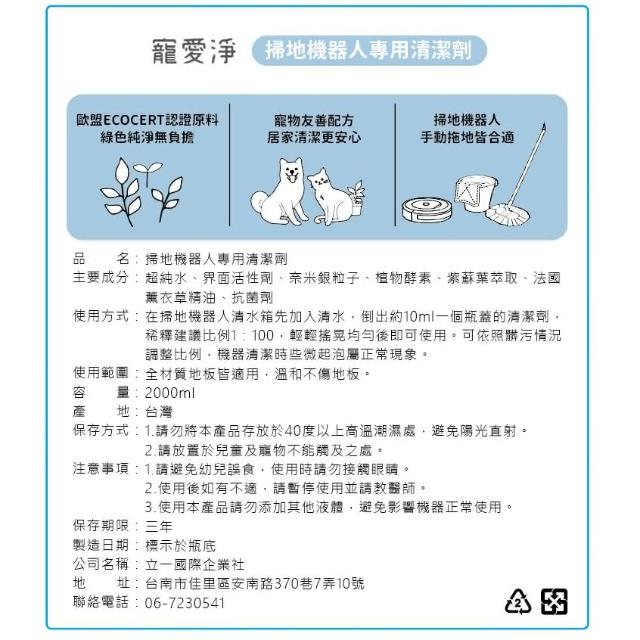 寵愛淨 掃地機器人專用清潔劑

歐盟ECOCERT認證原料
綠色純淨無負擔

寵物友善配方
居家清潔更安心

掃地機器人
手動拖地皆合適

品　　名：掃地機器人專用清潔劑
主要成分：超純水、界面活性劑、奈米銀粒子、植物酵素、紫蘇葉萃取、法國薰衣草精油、抗菌劑
使用方式：在掃地機器人清水箱先加入清水，倒出約10ml一個瓶蓋的清潔劑，稀釋建議比例1：100，輕輕搖晃均勻後即可使用。可依照髒污情況調整比例，機器清潔時些微起泡屬正常現象。
使用範圍：全材質地板皆適用，溫和不傷地板。
容　　量：2000ml
產　　地：台灣
保存方式：1.請勿將本產品存放於40度以上高溫潮濕處，避免陽光直射。
2.請放置於兒童及寵物不能觸及之處。
注意事項：1.請避免幼兒誤食，使用時請勿接觸眼睛。
2.使用後如有不適，請暫停使用並請教醫師。
3.使用本產品請勿添加其他液體，避免影響機器正常使用。
保存期限：三年
製造日期：標示於瓶底
公司名稱：立一國際企業社
地　　址：台南市佳里區安南路370巷7弄10號
聯絡電話：06-7230541

2