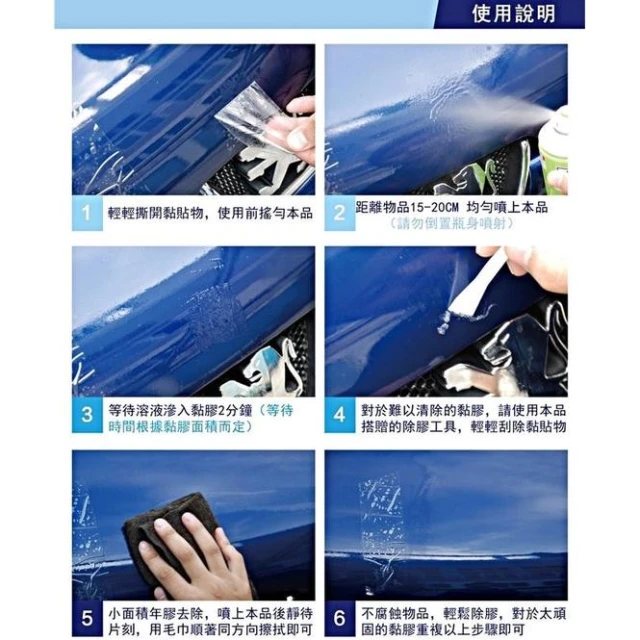 使用說明

1 輕輕撕開黏貼物，使用前搖勻本品

2 距離物品15-20CM 均勻噴上本品
（請勿倒置瓶身噴射）

3 等待溶液滲入黏膠2分鐘（等待時間根據黏膠面積而定）

4 對於難以清除的黏膠，請使用本品搭贈的除膠工具，輕輕刮除黏貼物

5 小面積年膠去除，噴上本品後靜待片刻，用毛巾順著同方向擦拭即可

6 不腐蝕物品，輕鬆除膠，對於太頑固的黏膠重複以上步驟即可