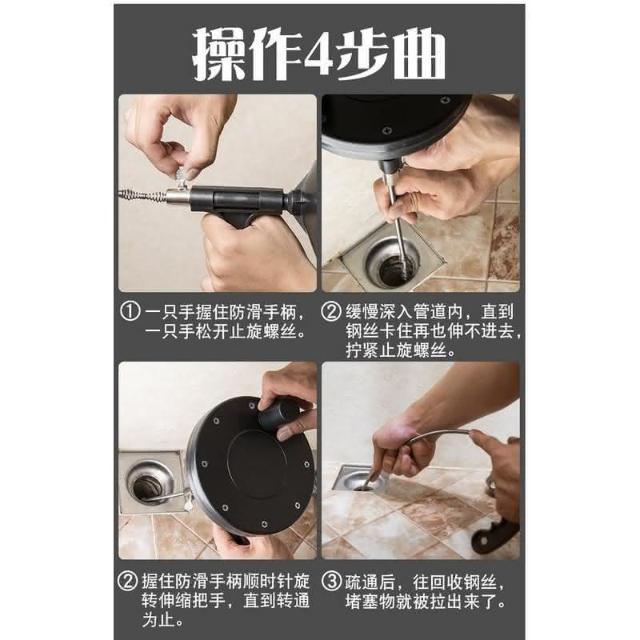 操作4步曲

① 一只手握住防滑手柄，一只手松开止旋螺丝。

② 缓慢深入管道内，直到钢丝卡住再也伸不进去，拧紧止旋螺丝。

② 握住防滑手柄顺时针旋转伸缩把手，直到转通为止。

③ 疏通后，往回收钢丝，堵塞物就被拉出来了。