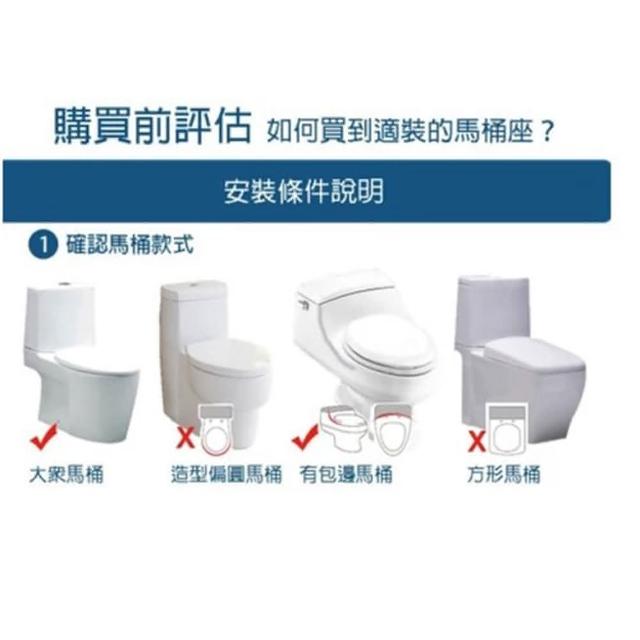 購買前評估 如何買到適裝的馬桶座？

安裝條件說明

1 確認馬桶款式

大衆馬桶

造型偏圓馬桶

有包邊馬桶

方形馬桶