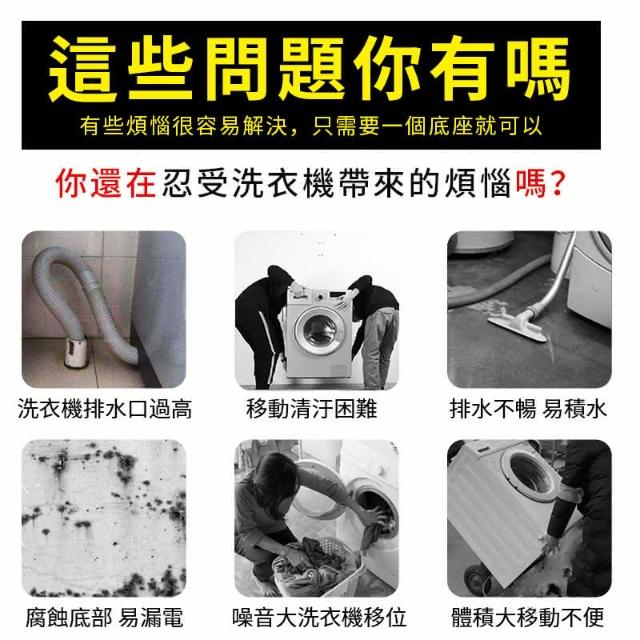 這些問題你有嗎

有些煩惱很容易解決，只需要一個底座就可以

你還在忍受洗衣機帶來的煩惱嗎？

洗衣機排水口過高

移動清汙困難

排水不暢 易積水

腐蝕底部 易漏電

噪音大洗衣機移位

體積大移動不便