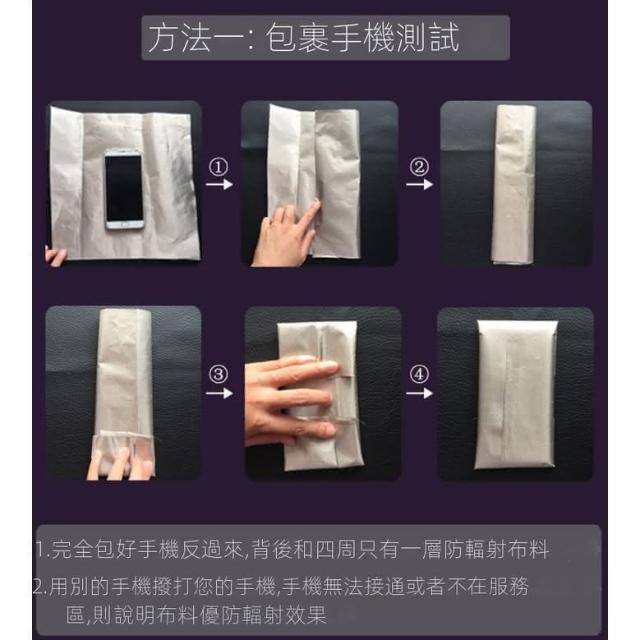 方法一: 包裹手機測試

①

②

③

④

1.完全包好手機反過來,背後和四周只有一層防輻射布料

2.用別的手機撥打您的手機,手機無法接通或者不在服務區,則說明布料優防輻射效果