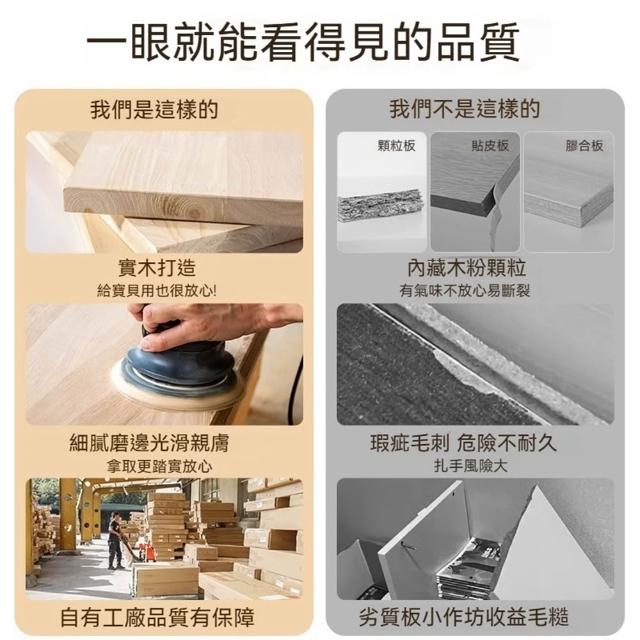 一眼就能看得見的品質

我們是這樣的

實木打造
給寶貝用也很放心!

細膩磨邊光滑親膚
拿取更踏實放心

自有工廠品質有保障

我們不是這樣的

顆粒板

貼皮板

膠合板

內藏木粉顆粒
有氣味不放心易斷裂

瑕疵毛刺 危險不耐久
扎手風險大

劣質板小作坊收益毛糙