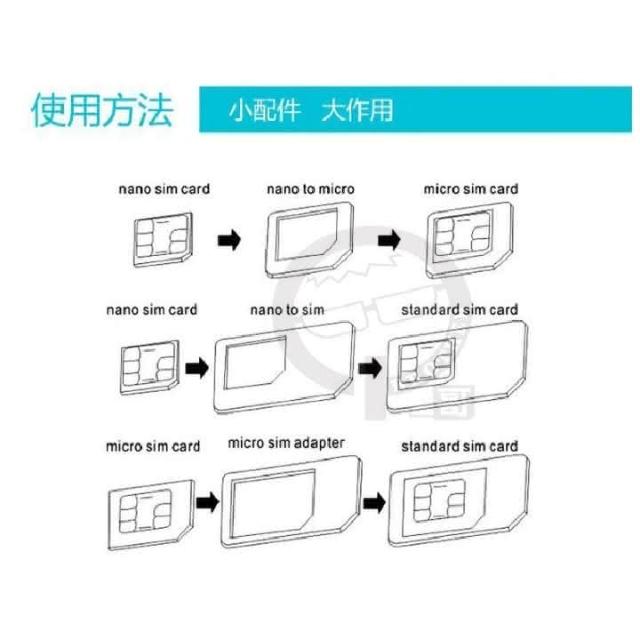 使用方法 小配件 大作用

nano sim card

nano to micro

micro sim card

nano sim card

nano to sim

standard sim card

micro sim card

micro sim adapter

standard sim card