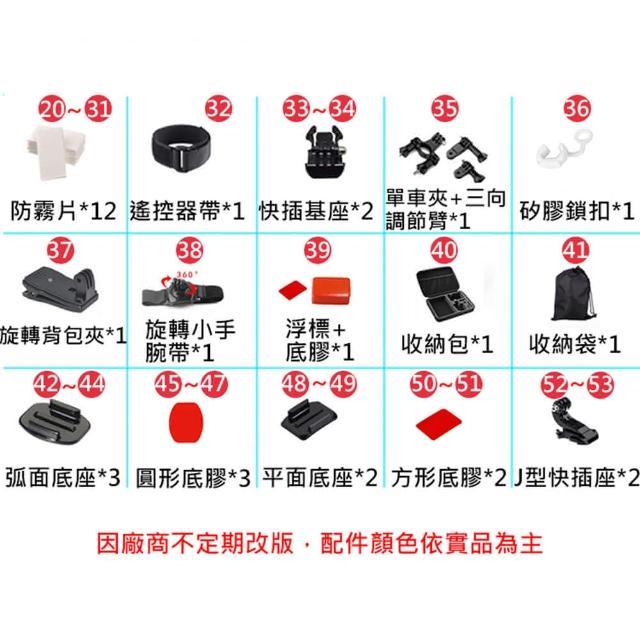 | 20~31 防霧片*12 | 32 遙控器帶*1 | 33~34 快插基座*2 | 35 單車夾+三向調節臂*1 | 36 矽膠鎖扣*1 |
|---|---|---|---|---|
| 37 旋轉背包夾*1 | 38 360° 旋轉小手腕帶*1 | 39 浮標+底膠*1 | 40 收納包*1 | 41 收納袋*1 |
| 42~44 弧面底座*3 | 45~47 圓形底膠*3 | 48~49 平面底座*2 | 50~51 方形底膠*2 | 52~53 J型快插座*2 |

因廠商不定期改版，配件顏色依實品為主