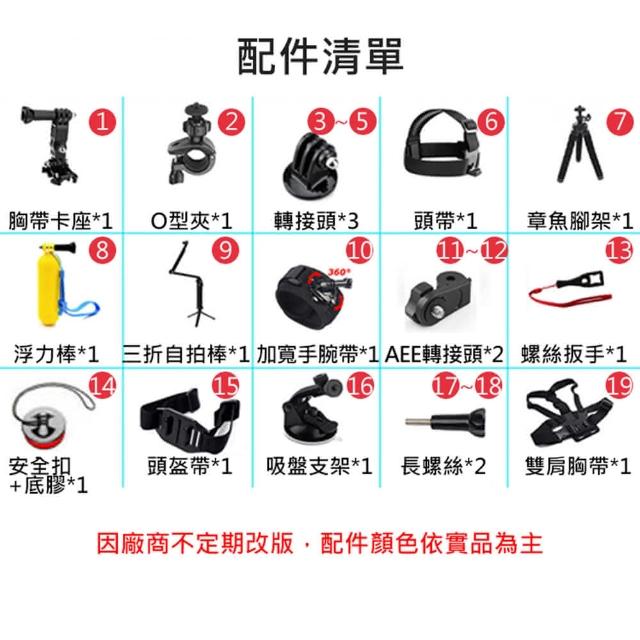 配件清單

| 1 胸帶卡座*1 | 2 O型夾*1 | 3~5 轉接頭*3 | 6 頭帶*1 | 7 章魚腳架*1 |
|---|---|---|---|---|
| 8 浮力棒*1 | 9 三折自拍棒*1 | 10 360° 加寬手腕帶*1 | 11~12 AEE轉接頭*2 | 13 螺絲扳手*1 |
| 14 安全扣+底膠*1 | 15 頭盔帶*1 | 16 吸盤支架*1 | 17~18 長螺絲*2 | 19 雙肩胸帶*1 |

因廠商不定期改版，配件顏色依實品為主