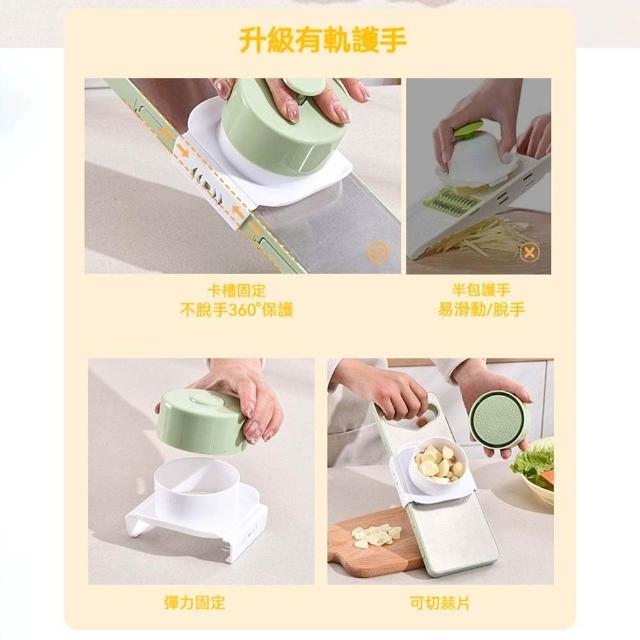 升級有軌護手

卡槽固定
不脫手360°保護

半包護手
易滑動/脫手

彈力固定

可切蒜片