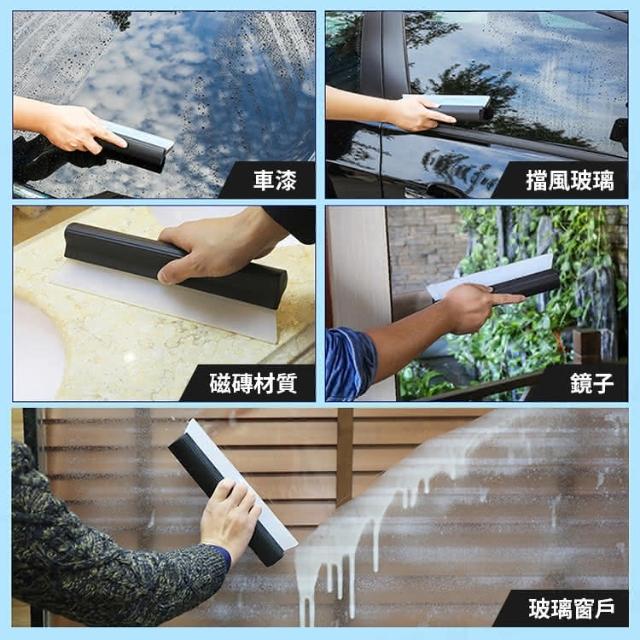 車漆

擋風玻璃

磁磚材質

鏡子

玻璃窗戶