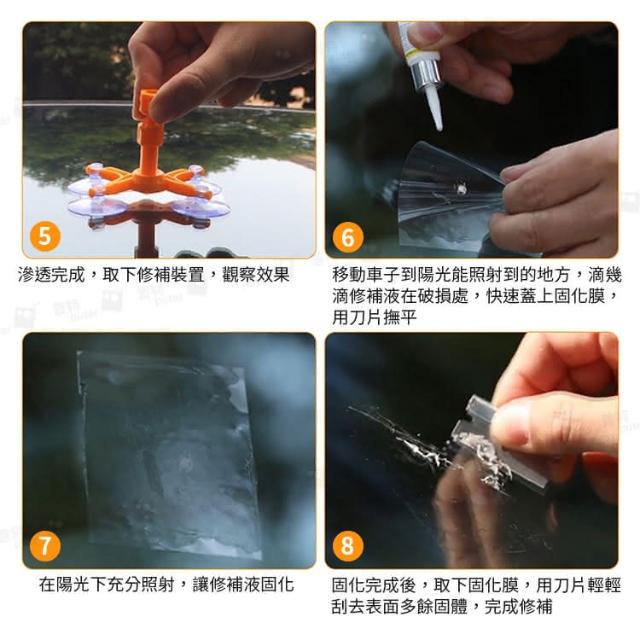 5

滲透完成，取下修補裝置，觀察效果

6

移動車子到陽光能照射到的地方，滴幾滴修補液在破損處，快速蓋上固化膜，用刀片撫平

7

在陽光下充分照射，讓修補液固化

8

固化完成後，取下固化膜，用刀片輕輕刮去表面多餘固體，完成修補