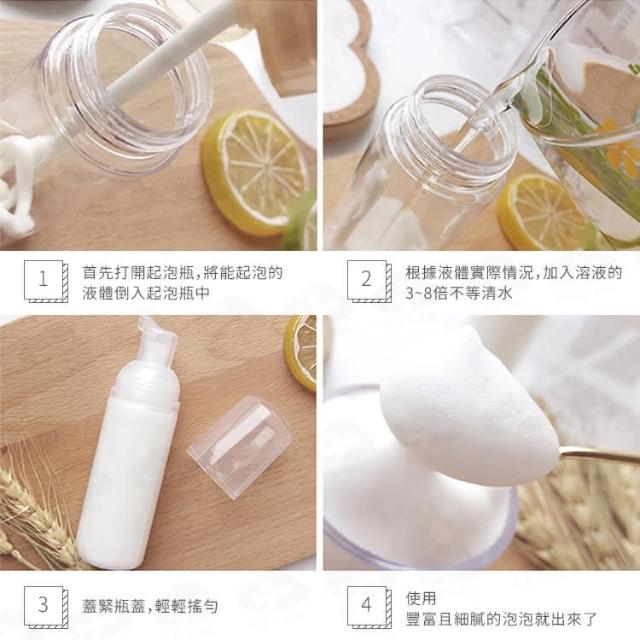 1
首先打開起泡瓶,將能起泡的液體倒入起泡瓶中

2
根據液體實際情況,加入溶液的3~8倍不等清水

3
蓋緊瓶蓋,輕輕搖勻

4
使用
豐富且細膩的泡泡就出來了