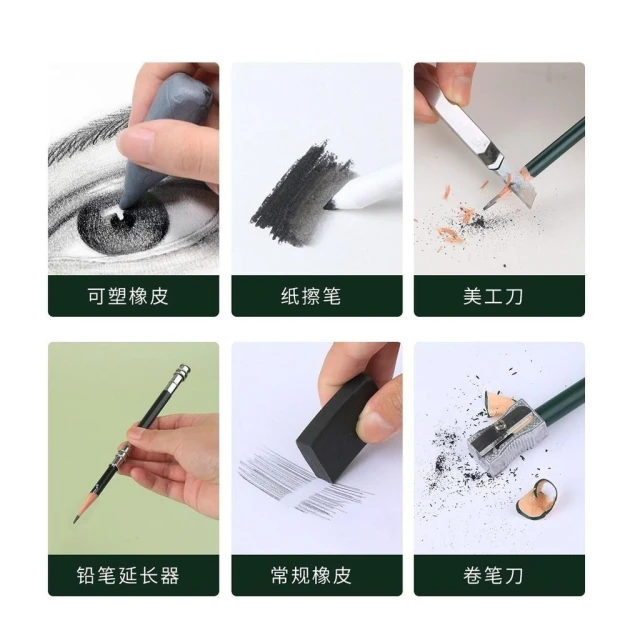 可塑橡皮

纸擦笔

美工刀

铅笔延长器

常规橡皮

卷笔刀