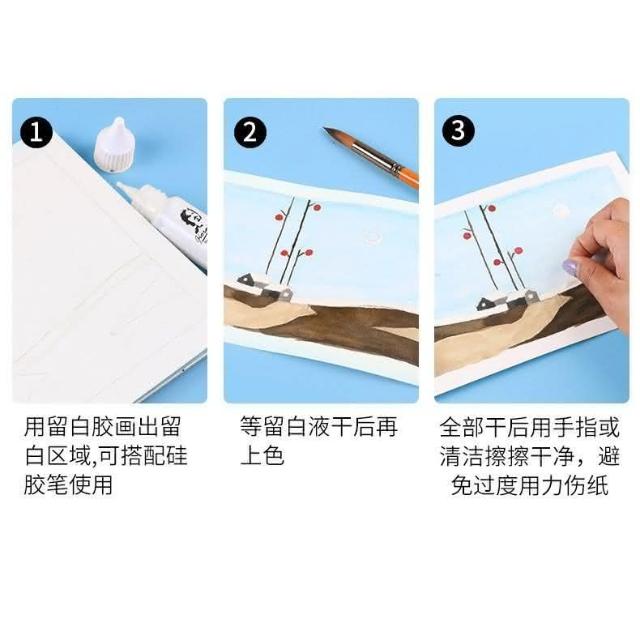 1

用留白胶画出留白区域,可搭配硅胶笔使用

2

等留白液干后再上色

3

全部干后用手指或清洁擦擦干净，避免过度用力伤纸