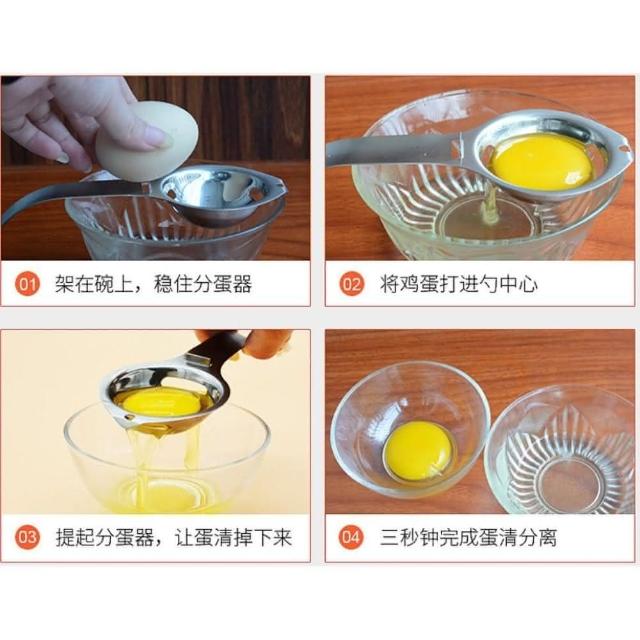 01 架在碗上，稳住分蛋器

02 将鸡蛋打进勺中心

03 提起分蛋器，让蛋清掉下来

04 三秒钟完成蛋清分离