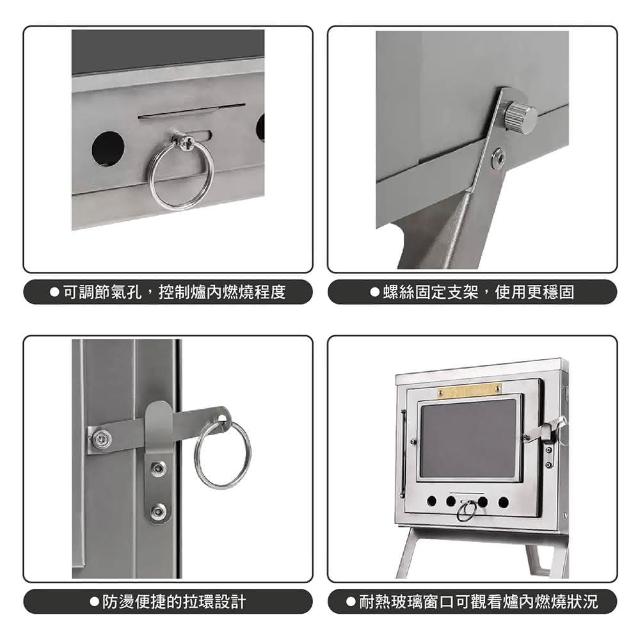 ●可調節氣孔，控制爐內燃燒程度

●螺絲固定支架，使用更穩固

●防燙便捷的拉環設計

●耐熱玻璃窗口可觀看爐內燃燒狀況