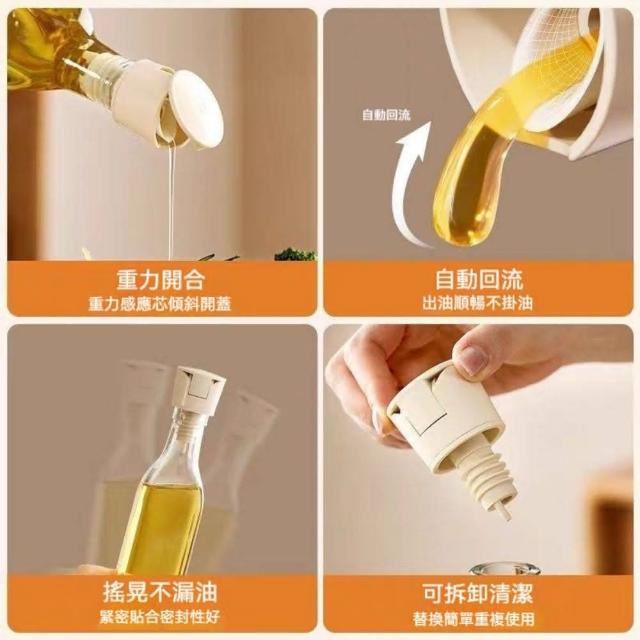 重力開合
重力感應芯傾斜開蓋

自動回流

自動回流
出油順暢不掛油

搖晃不漏油
緊密貼合密封性好

可拆卸清潔
替換簡單重複使用