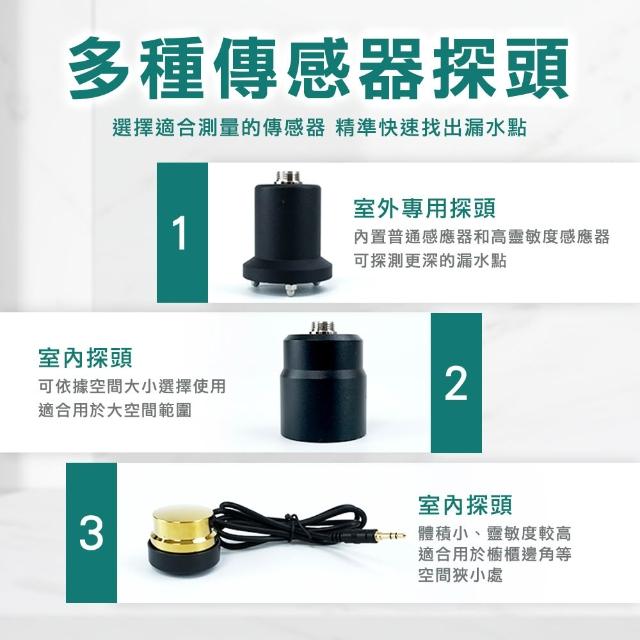 多種傳感器探頭

選擇適合測量的傳感器 精準快速找出漏水點

1

室外專用探頭

內置普通感應器和高靈敏度感應器
可探測更深的漏水點

室內探頭

可依據空間大小選擇使用
適合用於大空間範圍

2

3

室內探頭

體積小、靈敏度較高
適合用於櫥櫃邊角等
空間狹小處